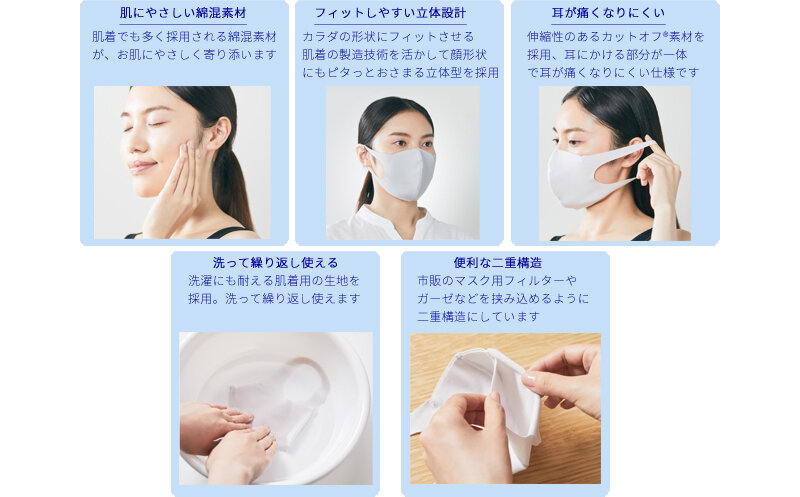 肌にやさしい綿混素材
肌着でも多く採用される綿混素材が、お肌にやさしく寄り添います

フィットしやすい立体設計
カラダの形状にフィットさせる肌着の製造技術を活かして顔形状にもピタっとおさまる立体型を採用

耳が痛くなりにくい
伸縮性のあるカットオフ®素材を採用、耳にかける部分が一体で耳が痛くなりにくい仕様です

洗って繰り返し使える
洗濯にも耐える肌着用の生地を採用。洗って繰り返し使えます

便利な二重構造
市販のマスク用フィルターやガーゼなどを挟み込めるように二重構造にしています