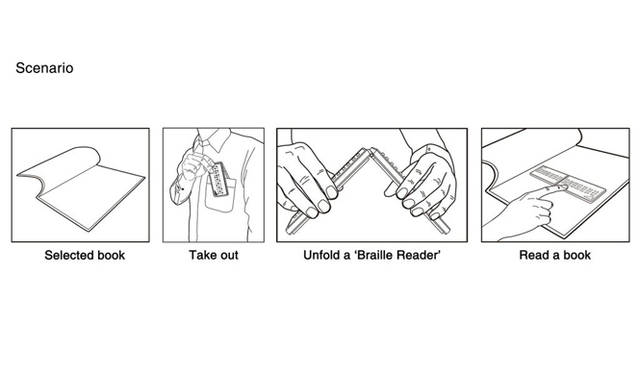 Scenario

Selected book

Take out

Unfold a 'Braille Reader'

Read a book