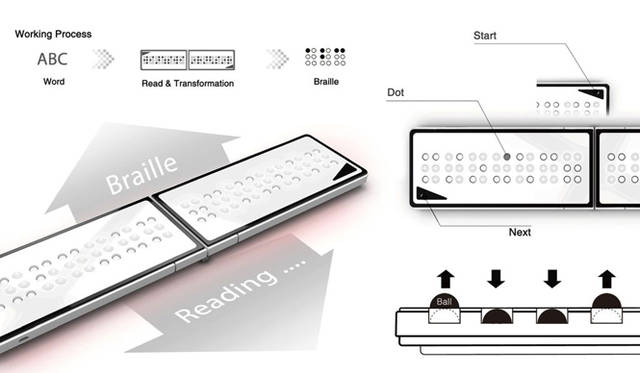 Working Process

ABC
Word

Read & Transformation

Braille

Braille

Reading ....

Start

Dot

Next

Ball