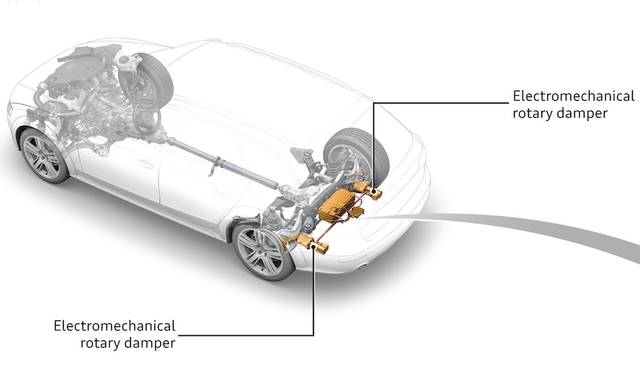 Electromechanical
rotary damper

Electromechanical
rotary damper