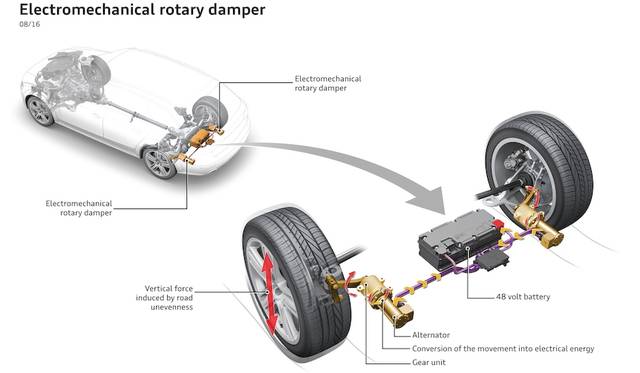 Electromechanical rotary damper
08/16

Electromechanical rotary damper

Electromechanical rotary damper

Vertical force induced by road unevenness

48 volt battery

Alternator

Conversion of the movement into electrical energy

Gear unit