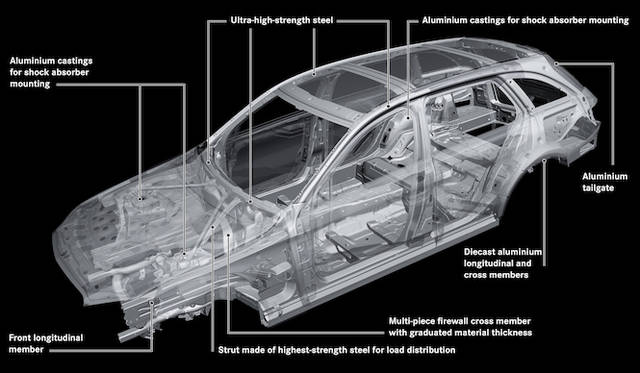 Ultra-high-strength steel

Aluminium castings for shock absorber mounting

Aluminium castings for shock absorber mounting

Aluminium tailgate

Diecast aluminium longitudinal and cross members

Multi-piece firewall cross member with graduated material thickness

Front longitudinal member

Strut made of highest-strength steel for load distribution