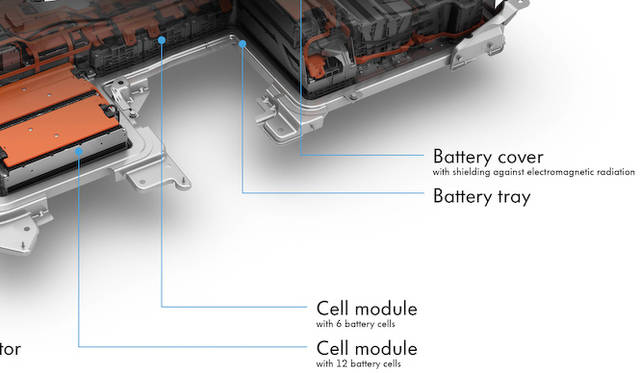 Battery cover
with shielding against electromagnetic radiation

Battery tray

Cell module
with 6 battery cells

tor

Cell module
with 12 battery cells