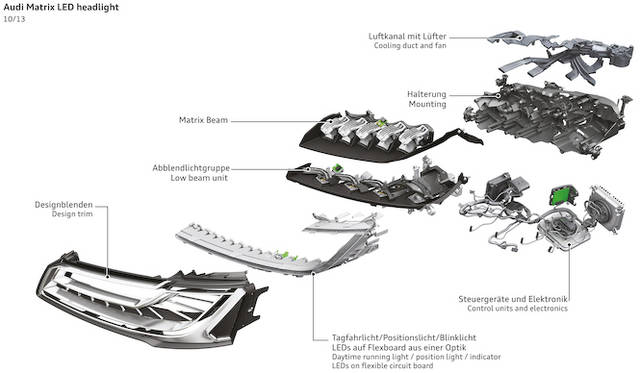 Audi Matrix LED headlight
10/13

Luftkanal mit Lüfter
Cooling duct and fan

Halterung
Mounting

Matrix Beam

Abblendlichtgruppe
Low beam unit

Designblenden
Design trim

Steuergeräte und Elektronik
Control units and electronics

Tagfahrlicht/Positionslicht/Blinklicht
LEDs auf Flexboard aus einer Optik
Daytime running light / position light / indicator
LEDs on flexible circuit board