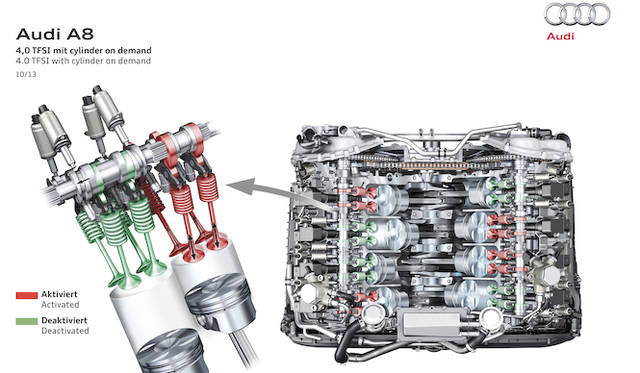 Audi A8
4,0 TFSI mit cylinder on demand
4.0 TFSI with cylinder on demand
10/13

Audi

Aktiviert
Activated

Deaktiviert
Deactivated