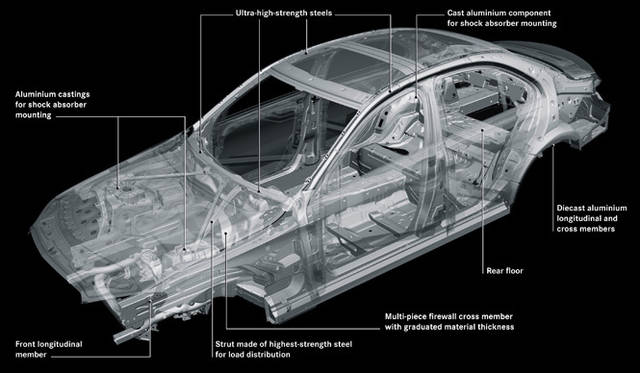 Ultra-high-strength steels

Cast aluminium component for shock absorber mounting

Aluminium castings for shock absorber mounting

Diecast aluminium longitudinal and cross members

Rear floor

Multi-piece firewall cross member with graduated material thickness

Front longitudinal member

Strut made of highest-strength steel for load distribution