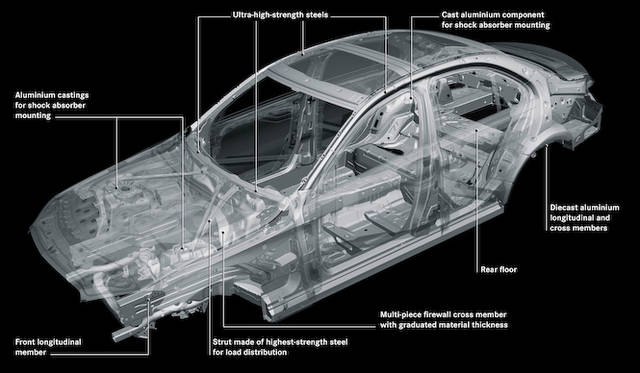 Ultra-high-strength steels

Cast aluminium component for shock absorber mounting

Aluminium castings for shock absorber mounting

Diecast aluminium longitudinal and cross members

Rear floor

Multi-piece firewall cross member with graduated material thickness

Front longitudinal member

Strut made of highest-strength steel for load distribution