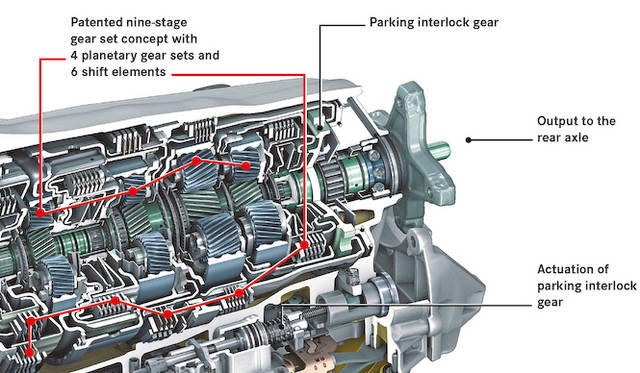 Patented nine-stage gear set concept with 4 planetary gear sets and 6 shift elements

Parking interlock gear

Output to the rear axle

Actuation of parking interlock gear