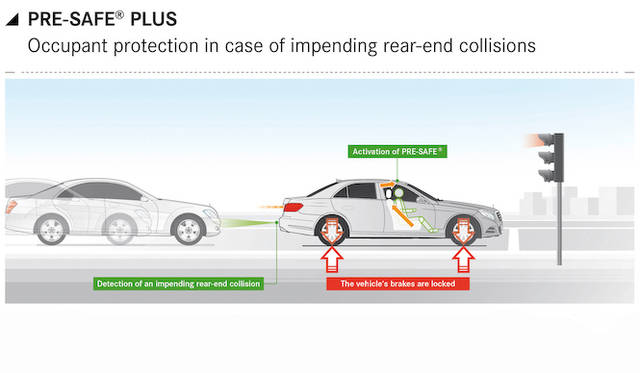 PRE-SAFE® PLUS
Occupant protection in case of impending rear-end collisions

Activation of PRE-SAFE®

Detection of an impending rear-end collision

The vehicle's brakes are locked