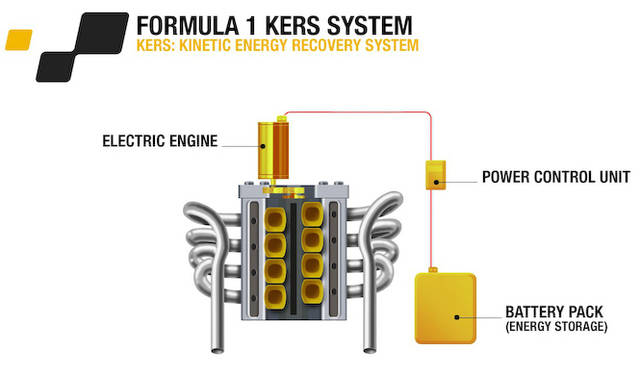 FORMULA 1 KERS SYSTEM
KERS: KINETIC ENERGY RECOVERY SYSTEM

ELECTRIC ENGINE

POWER CONTROL UNIT

BATTERY PACK
(ENERGY STORAGE)