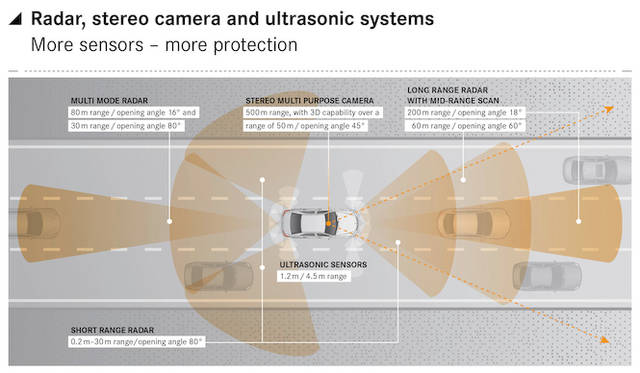 Radar, stereo camera and ultrasonic systems
More sensors – more protection

MULTI MODE RADAR
80 m range / opening angle 16° and
30 m range / opening angle 80°

STEREO MULTI PURPOSE CAMERA
500 m range, with 3D capability over a
range of 50 m / opening angle 45°

LONG RANGE RADAR
WITH MID-RANGE SCAN
200 m range / opening angle 18°
60 m range / opening angle 60°

ULTRASONIC SENSORS
1.2 m / 4.5 m range

SHORT RANGE RADAR
0.2 m–30 m range/opening angle 80°