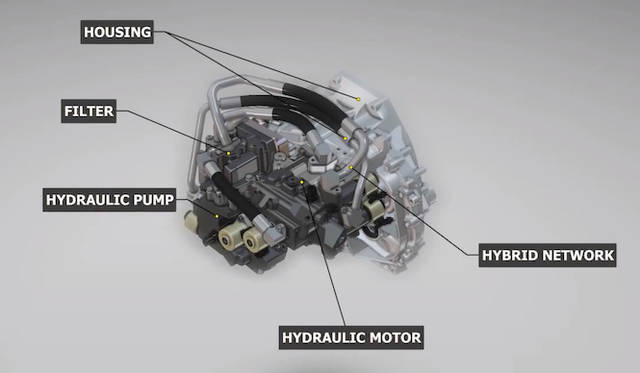 HOUSING

FILTER

HYDRAULIC PUMP

HYBRID NETWORK

HYDRAULIC MOTOR