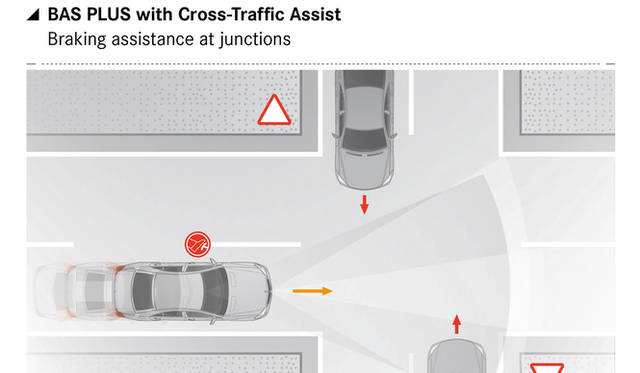 BAS PLUS with Cross-Traffic Assist
Braking assistance at junctions