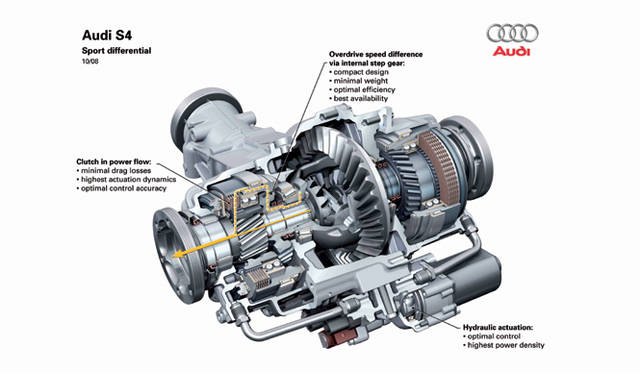 Audi S4
Sport differential
10/08

Audi

Overdrive speed difference via internal step gear:
• compact design
• minimal weight
• optimal efficiency
• best availability

Clutch in power flow:
• minimal drag losses
• highest actuation dynamics
• optimal control accuracy

Hydraulic actuation:
• optimal control
• highest power density